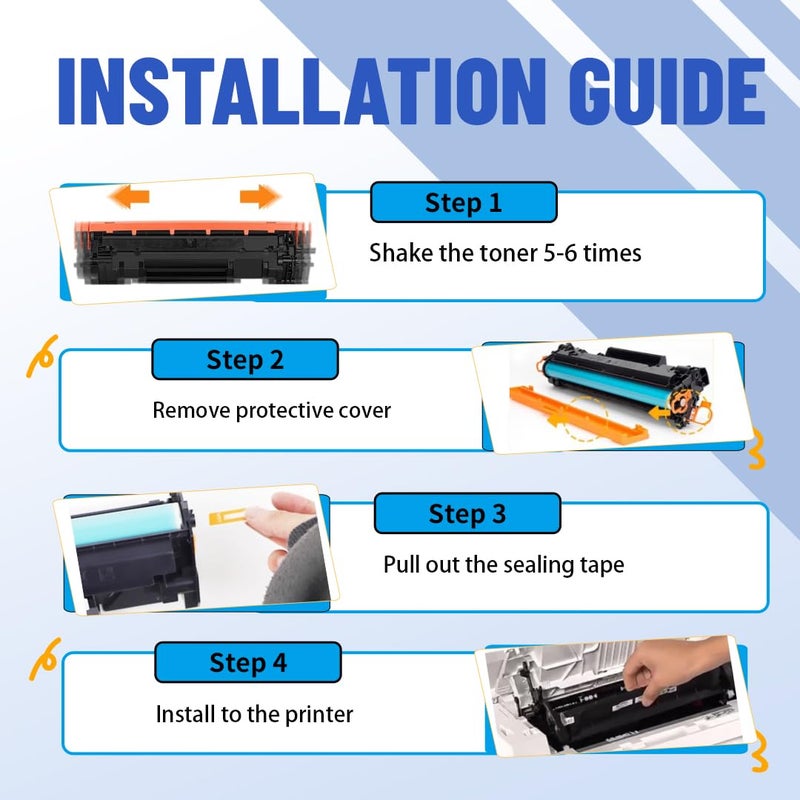 INSTALLATION GUIDE

Step 1

Shake the toner 5-6 times

Step 2

Remove protective cover

Step 3

Pull out the sealing tape

Step 4

Install to the printer